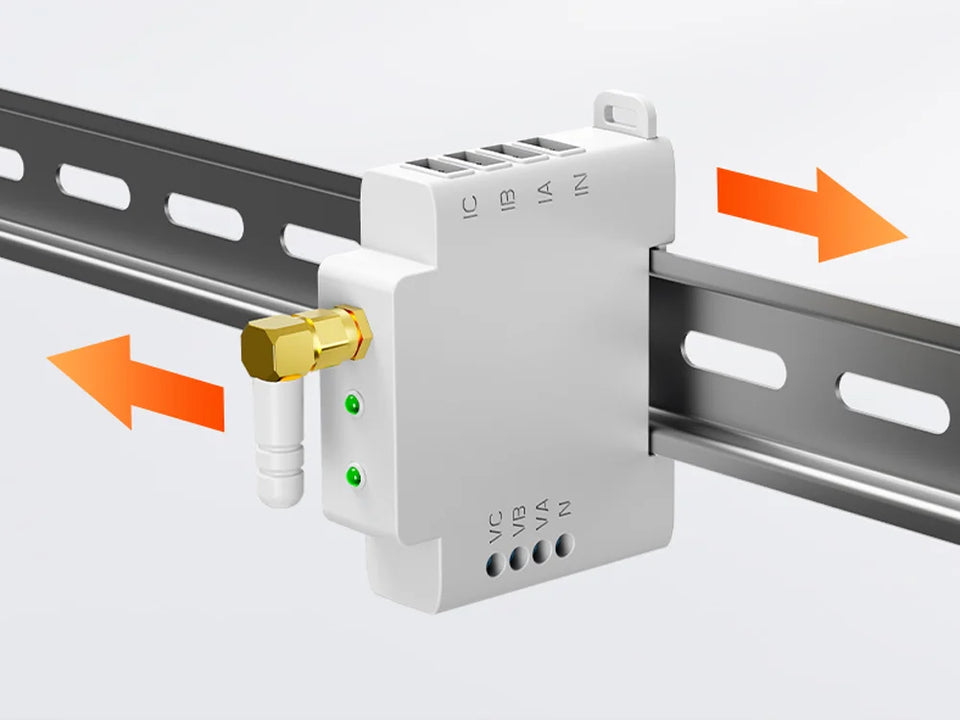 IC IB IA IN

VC VB VA N