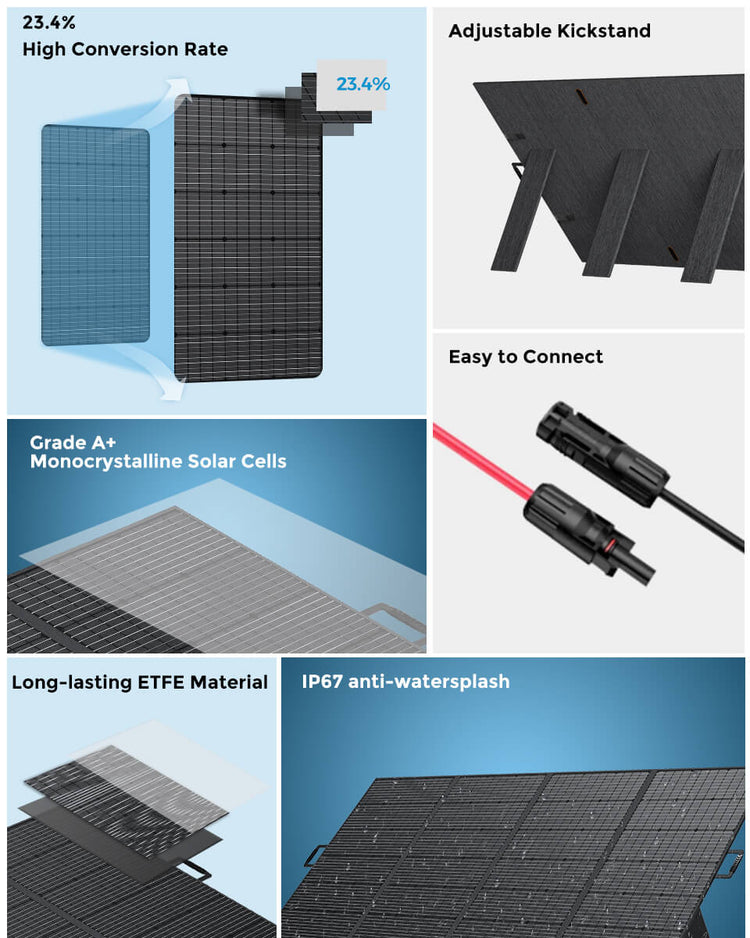 23.4%
High Conversion Rate

23.4%

Adjustable Kickstand

Easy to Connect

Grade A+
Monocrystalline Solar Cells

Long-lasting ETFE Material

IP67 anti-watersplash